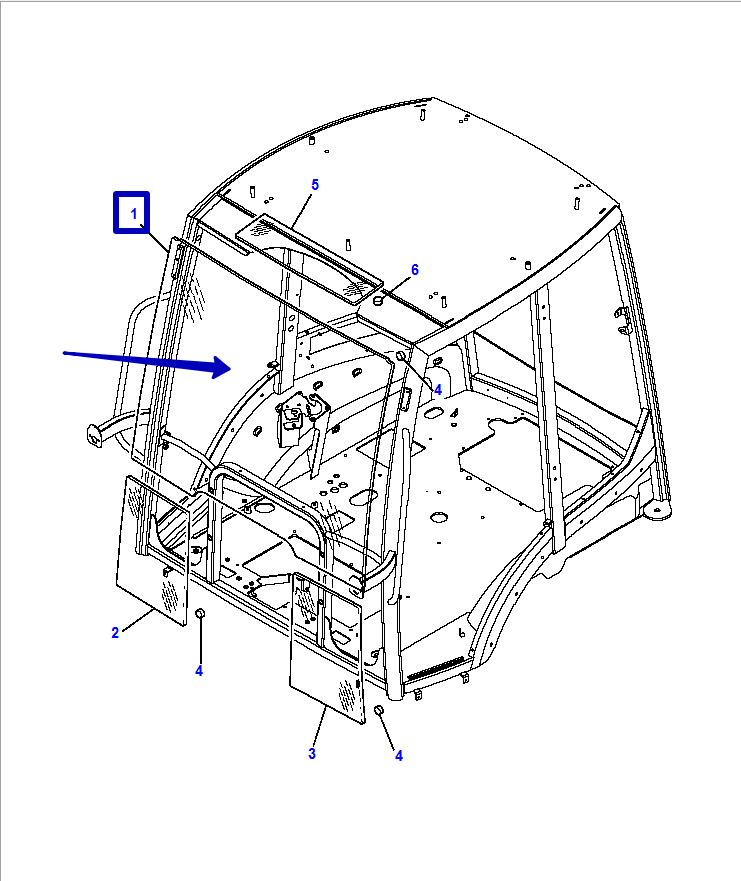 1
5
6
4
2
4
3
4